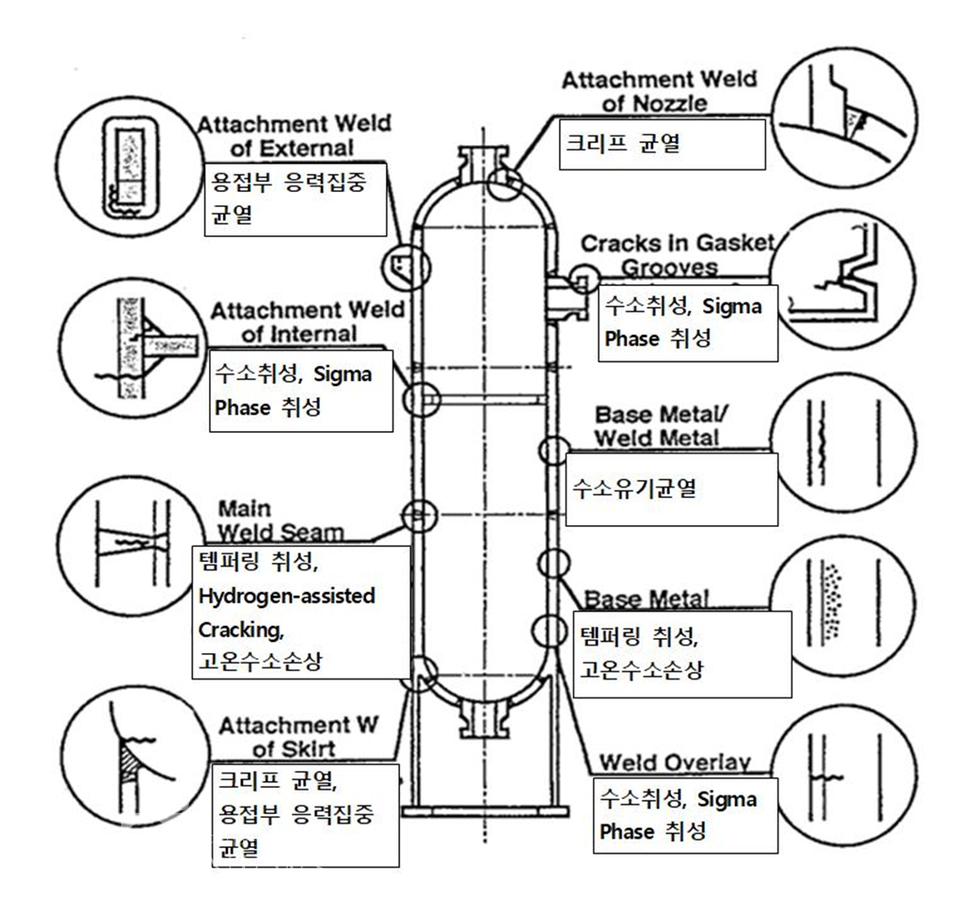 Attachment Weld of External
용접부 응력집중 균열

Attachment Weld of Internal
수소취성, Sigma Phase 취성

Main Weld Seam
템퍼링 취성, Hydrogen-assisted Cracking, 고온수소손상

Attachment W of Skirt
크리프 균열, 용접부 응력집중 균열

Attachment Weld of Nozzle
크리프 균열

Cracks in Gasket Grooves
수소취성, Sigma Phase 취성

Base Metal/ Weld Metal
수소유기균열

Base Metal
템퍼링 취성, 고온수소손상

Weld Overlay
수소취성, Sigma Phase 취성